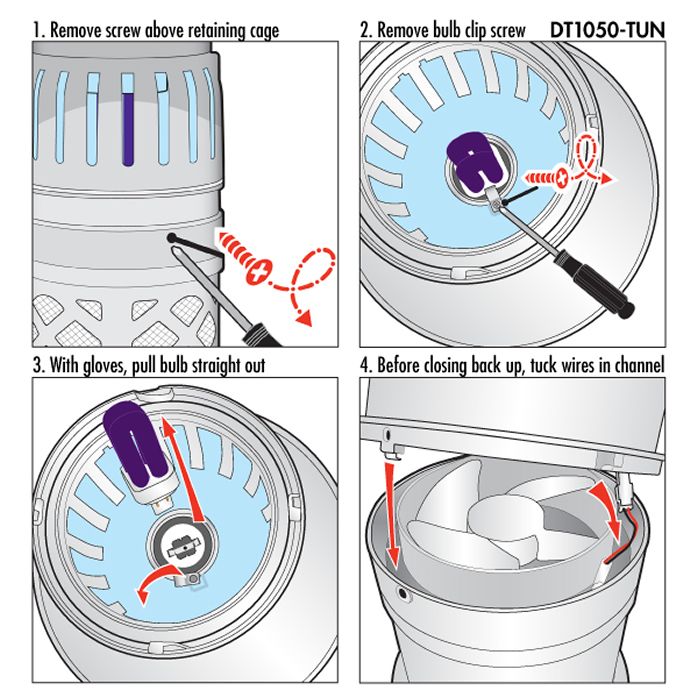 1. Remove screw above retaining cage

2. Remove bulb clip screw

DT1050-TUN

3. With gloves, pull bulb straight out

4. Before closing back up, tuck wires in channel